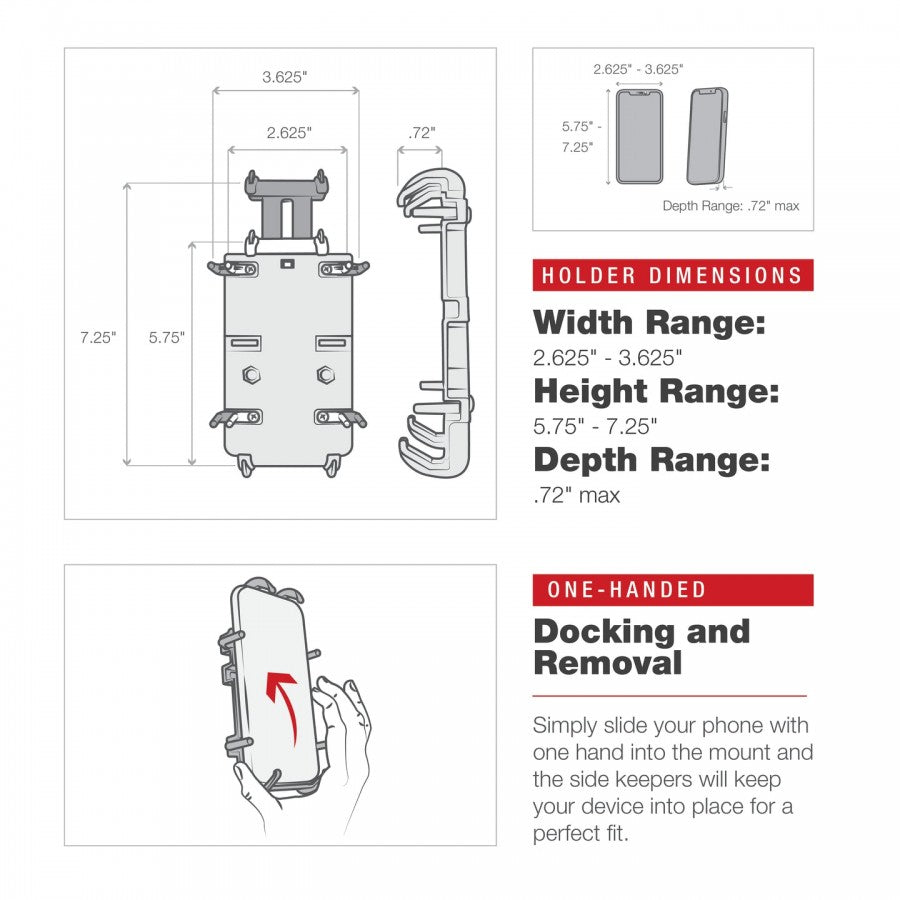 3.625"

2.625"

.72"

7.25"

5.75"

2.625" - 3.625"

5.75" - 7.25"

Depth Range: .72" max

HOLDER DIMENSIONS

Width Range:
2.625" - 3.625"

Height Range:
5.75" - 7.25"

Depth Range:
.72" max

ONE-HANDED

Docking and Removal

Simply slide your phone with one hand into the mount and the side keepers will keep your device into place for a perfect fit.