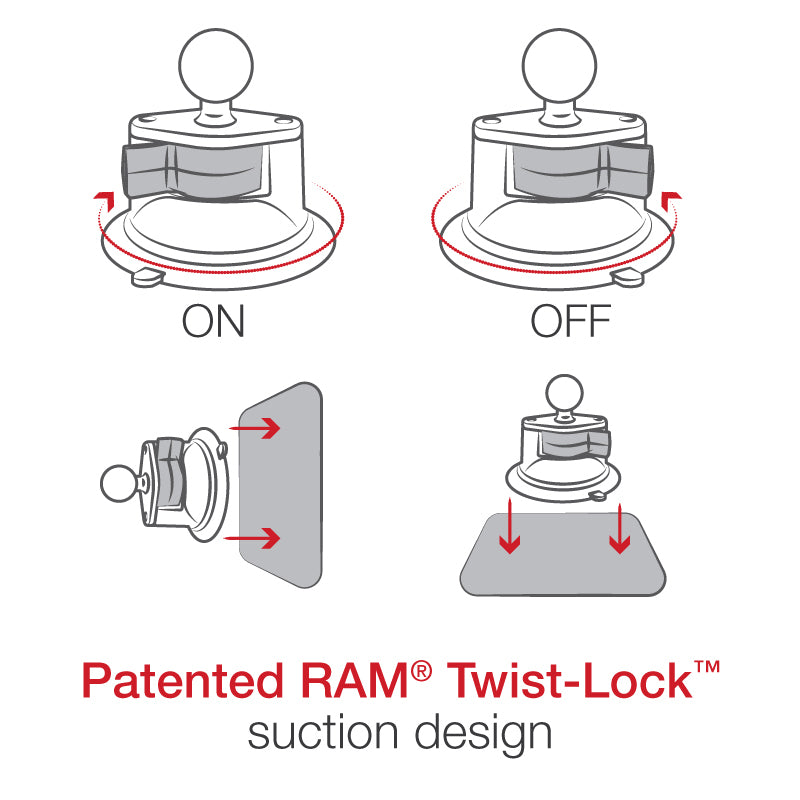 ON

OFF

Patented RAM® Twist-Lock™
suction design