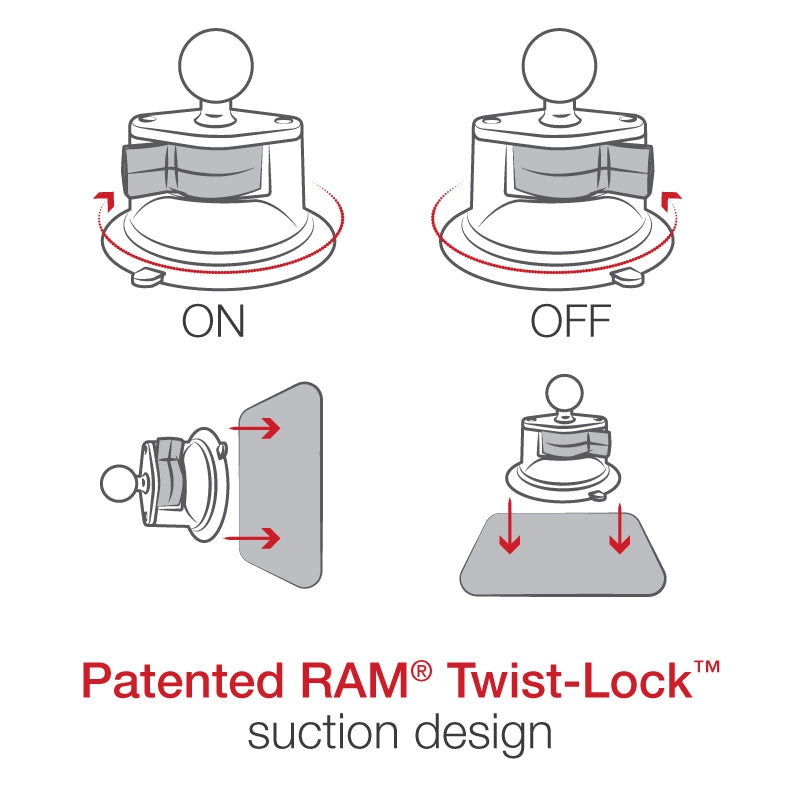 ON

OFF

Patented RAM® Twist-Lock™
suction design